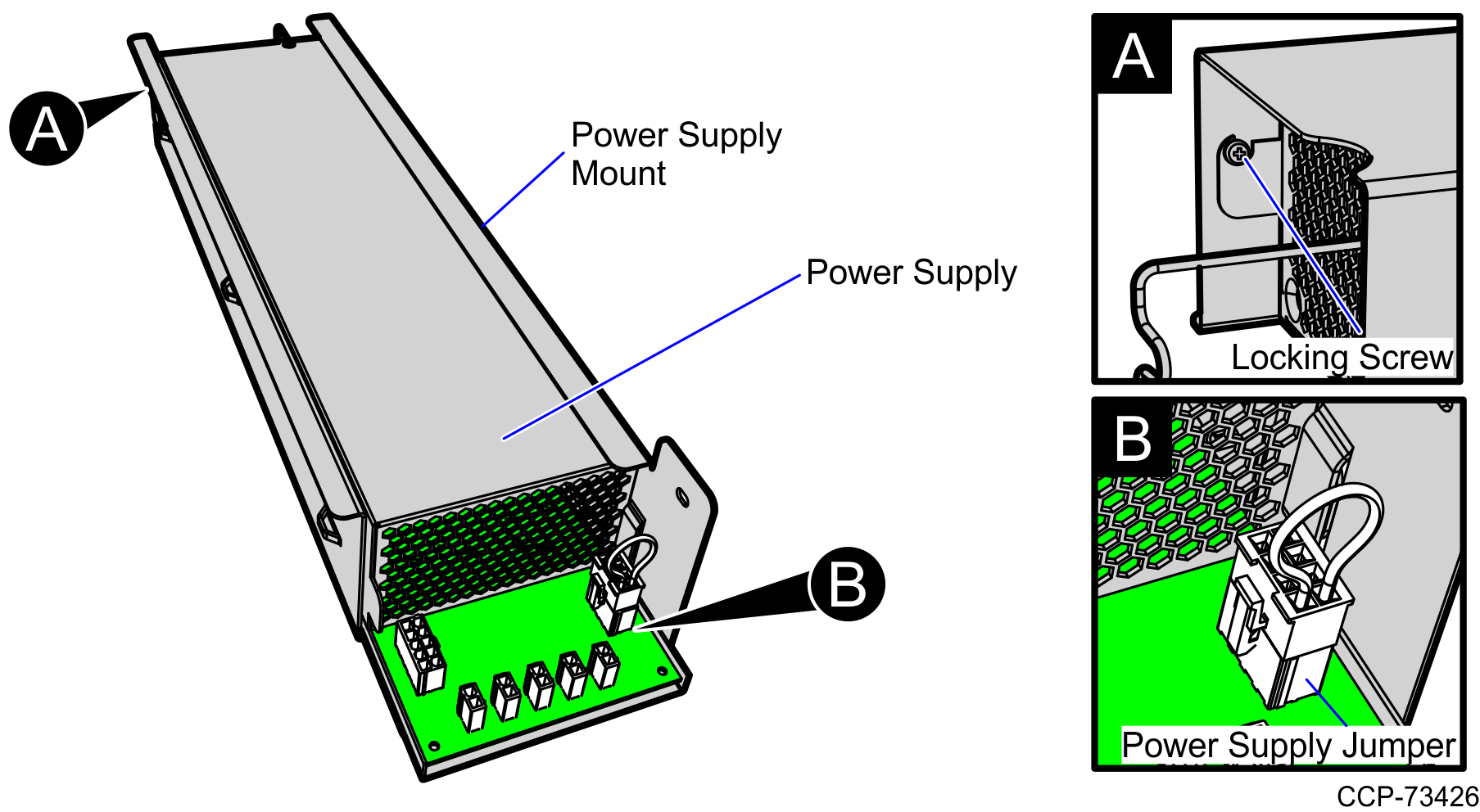 A

Power Supply Mount

Power Supply

B

A

Locking Screw

B

Power Supply Jumper

CCP-73426