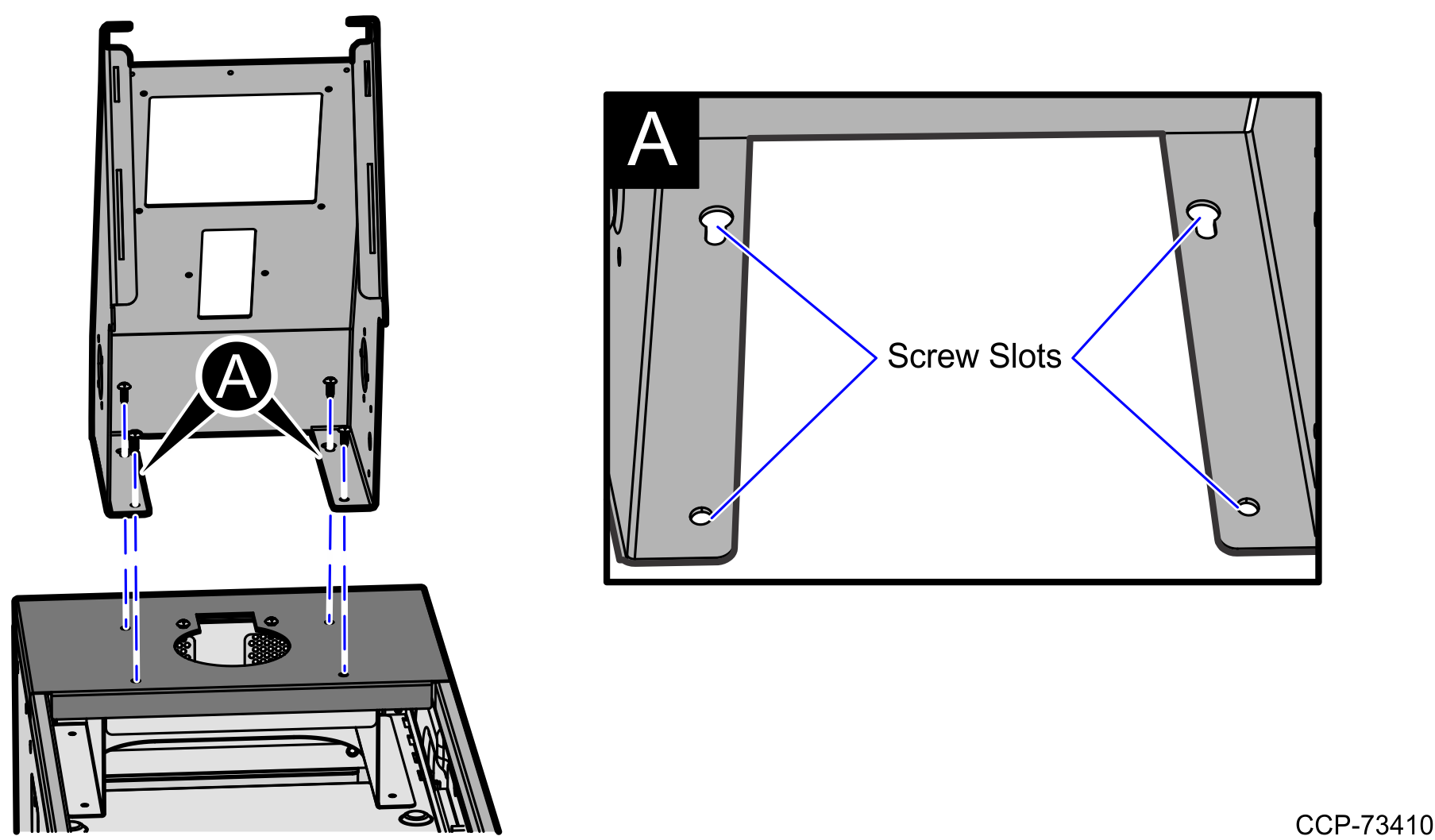 A

A

Screw Slots

CCP-73410