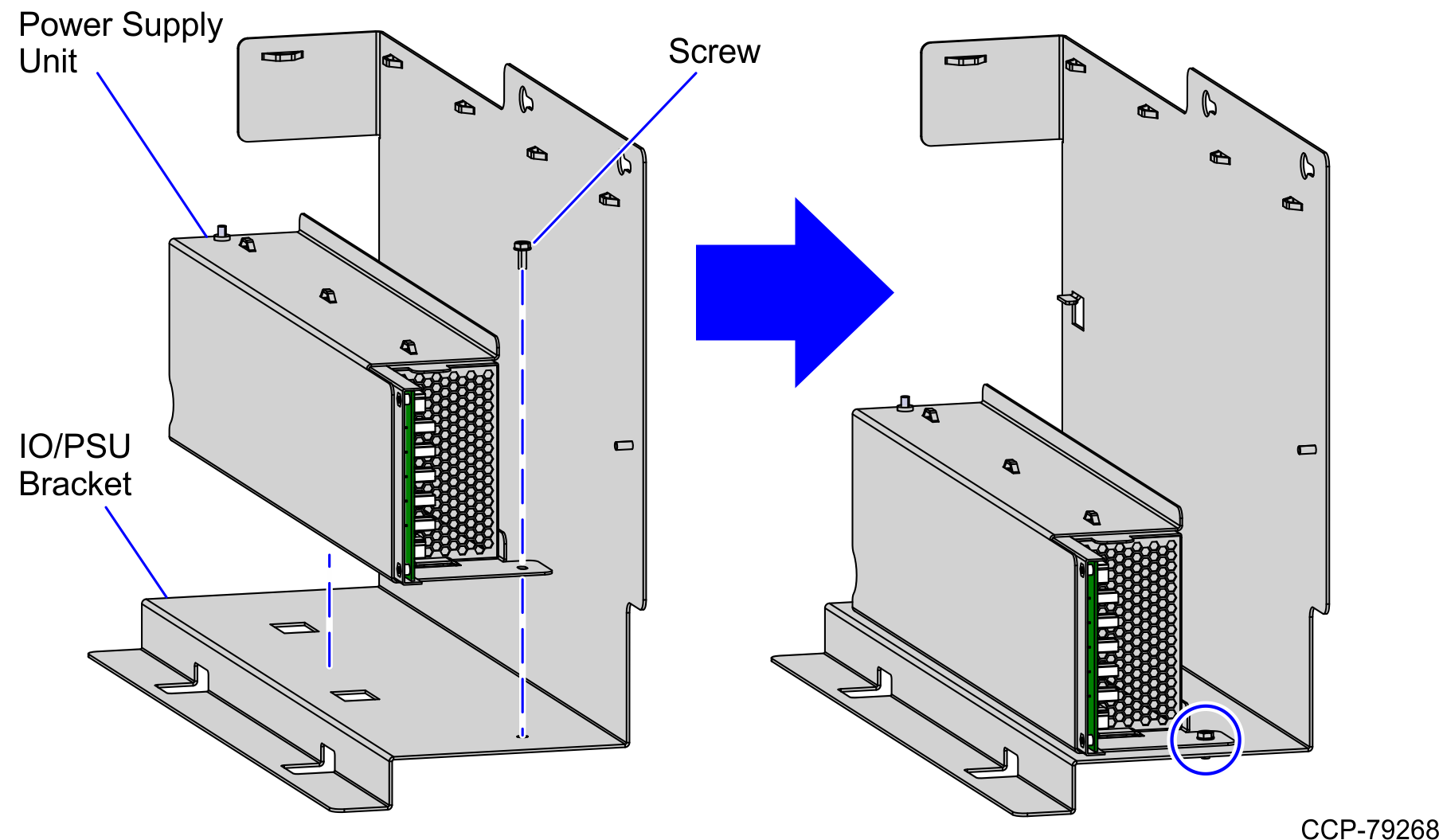 Power Supply Unit

Screw

IO/PSU Bracket

CCP-79268