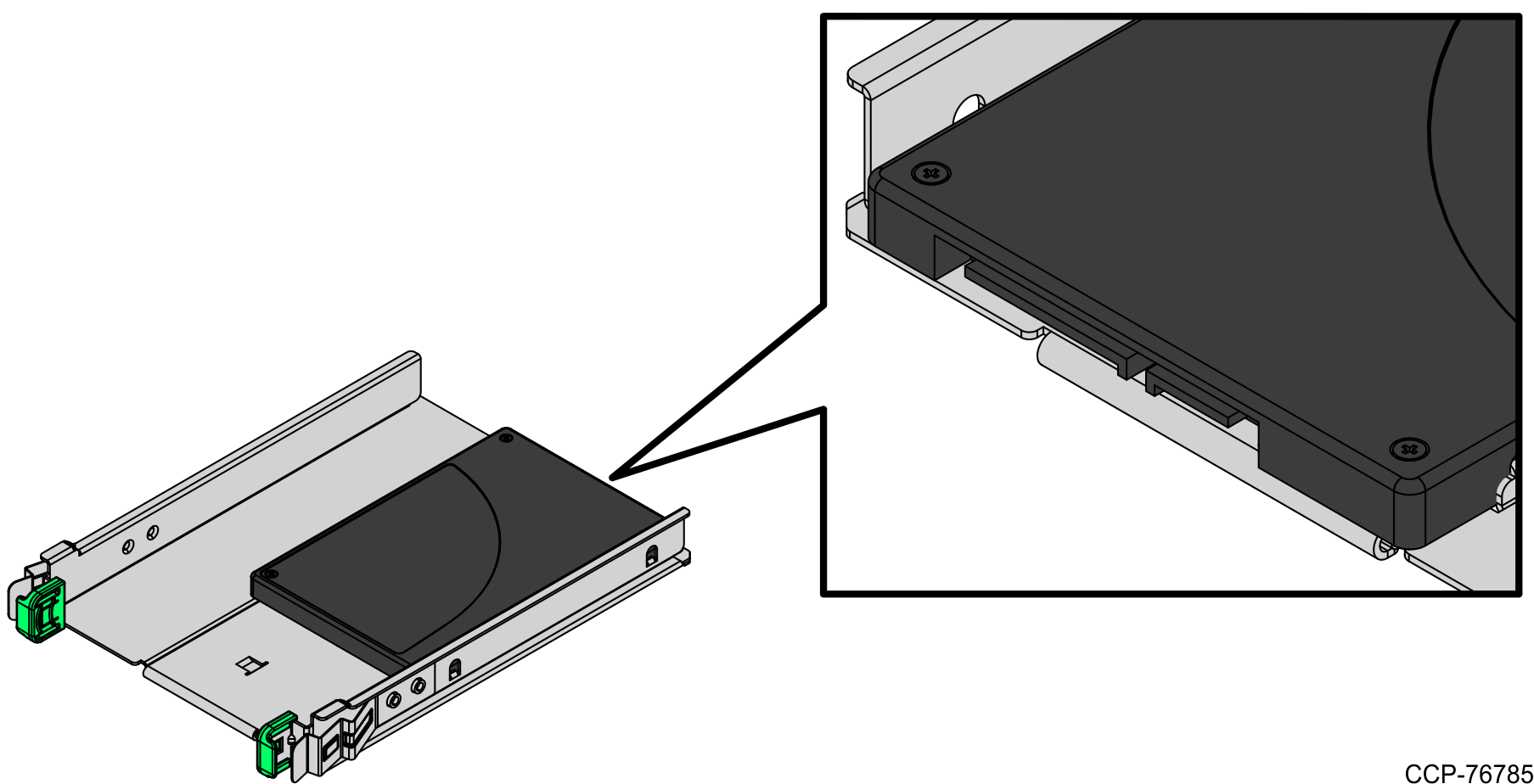 CCP-76785