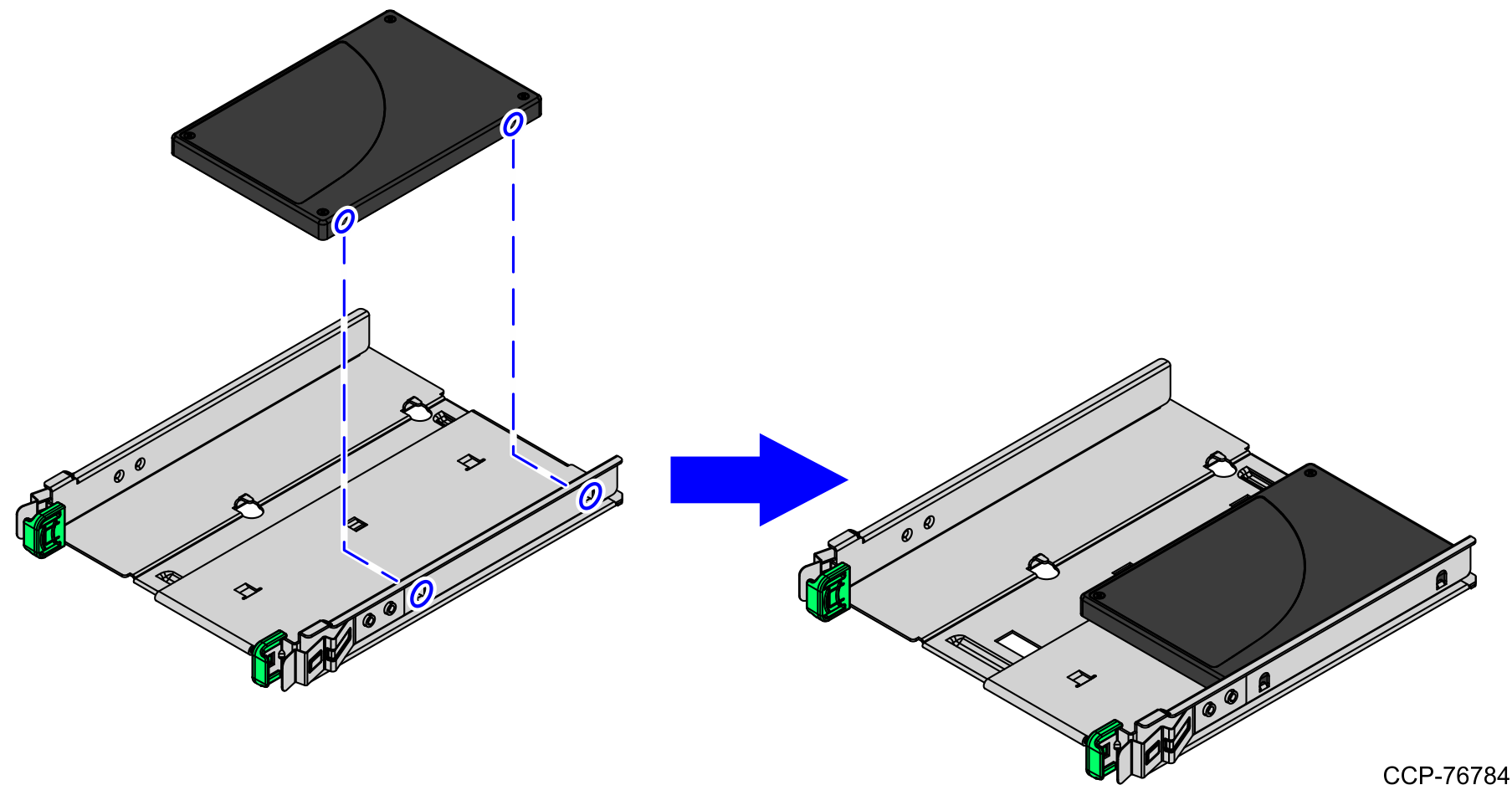 CCP-76784