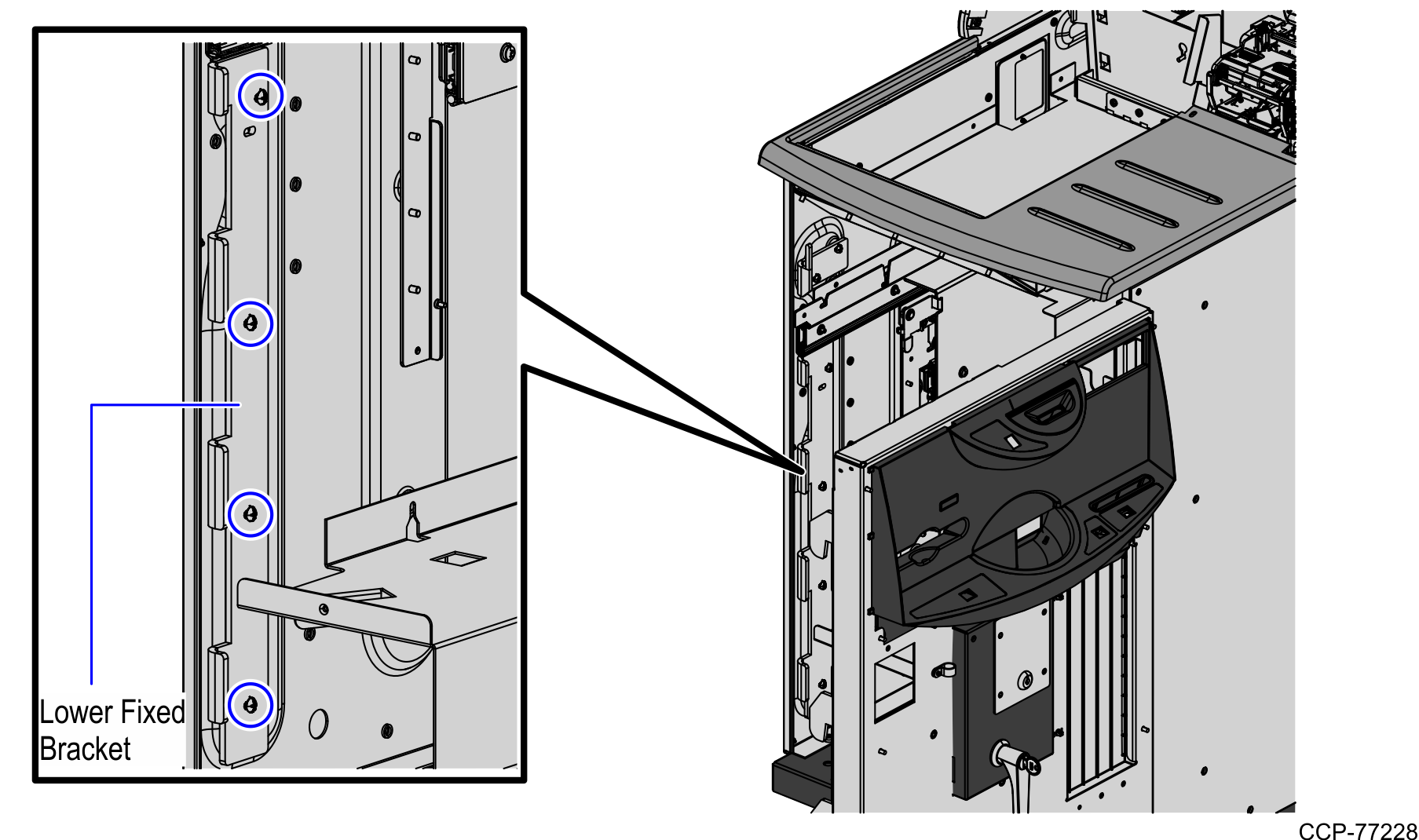 Lower Fixed Bracket

CCP-77228