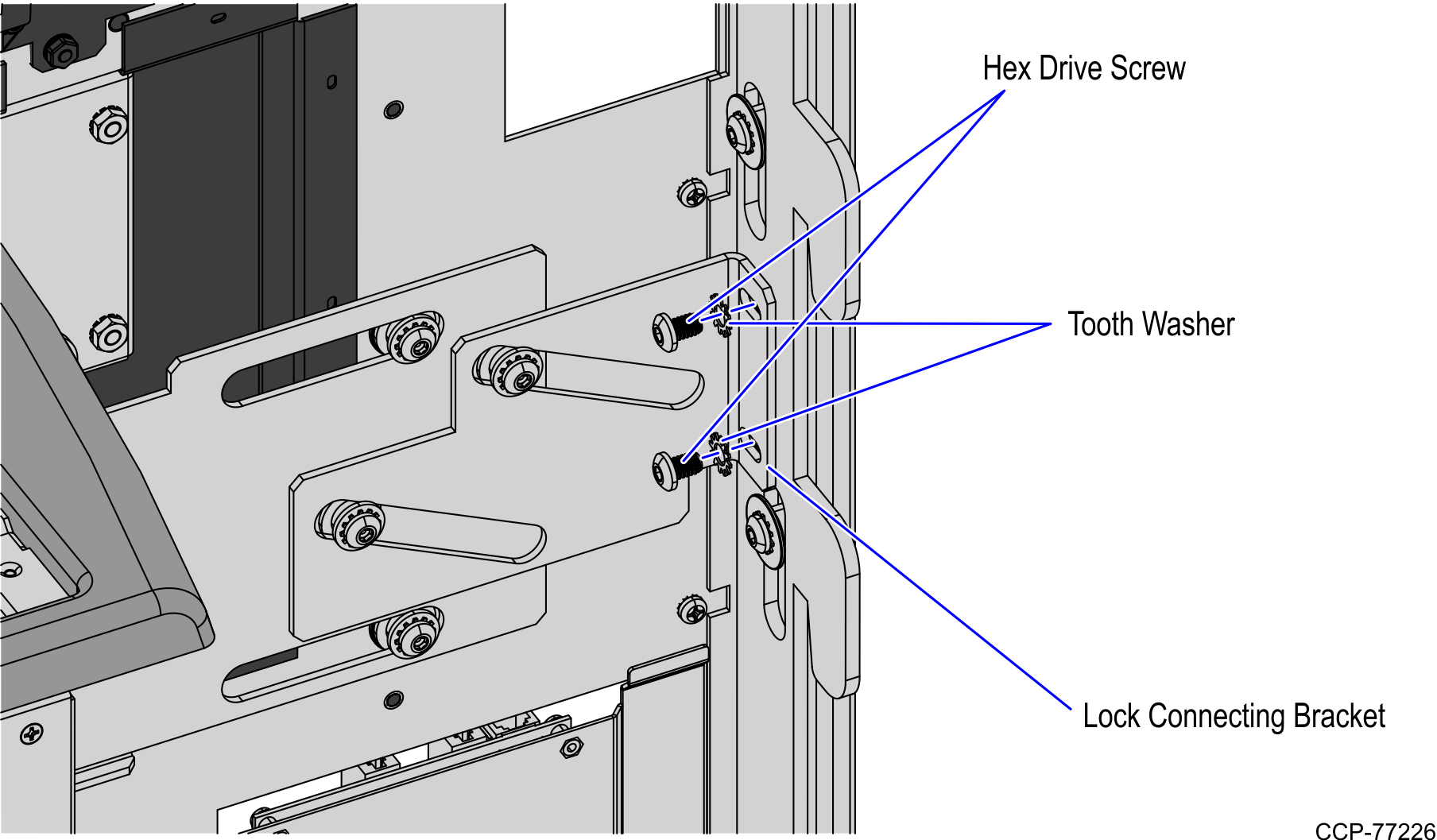 Hex Drive Screw

Tooth Washer

Lock Connecting Bracket

CCP-77226