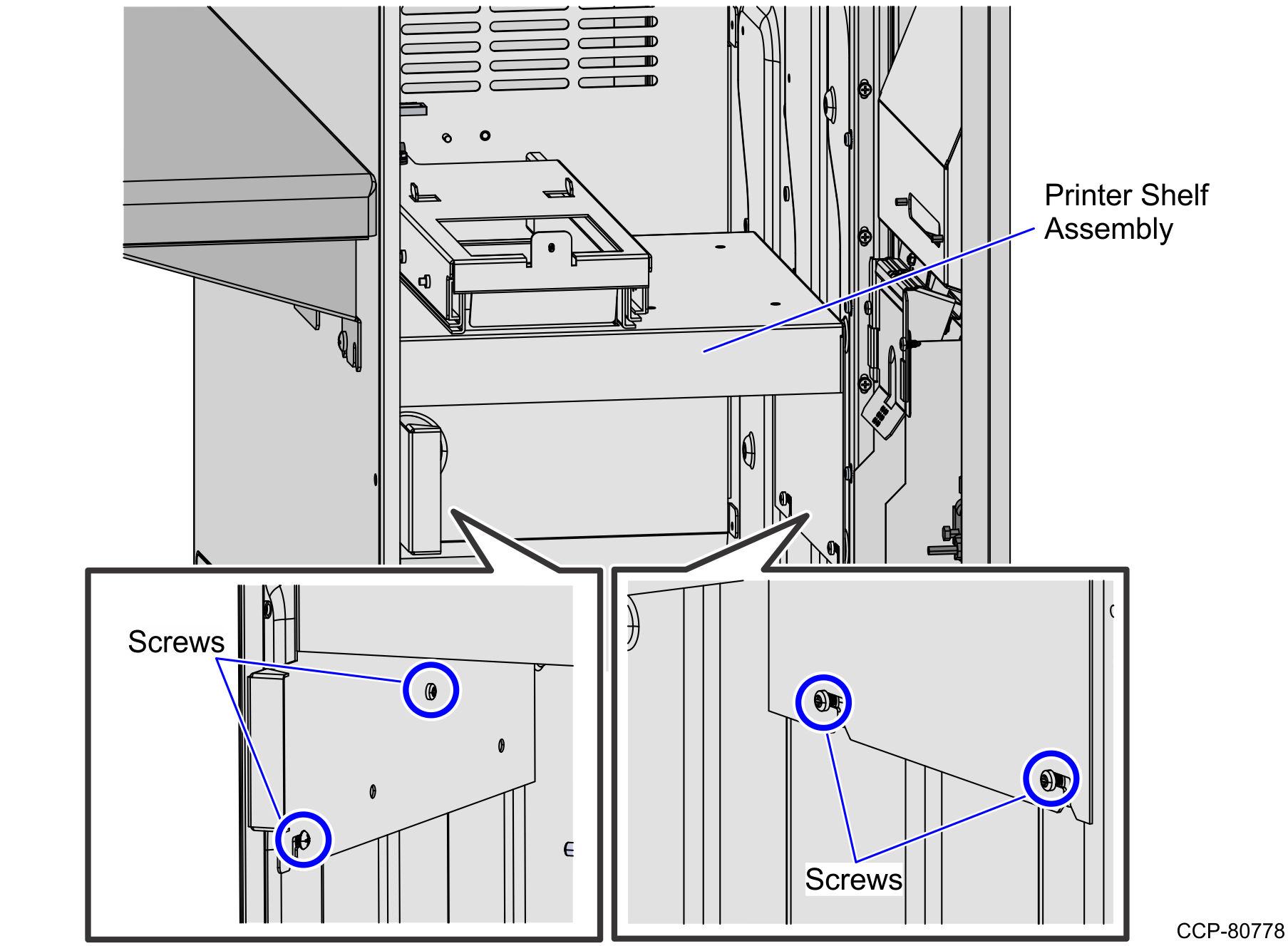 Printer Shelf Assembly

Screws

Screws

CCP-80778