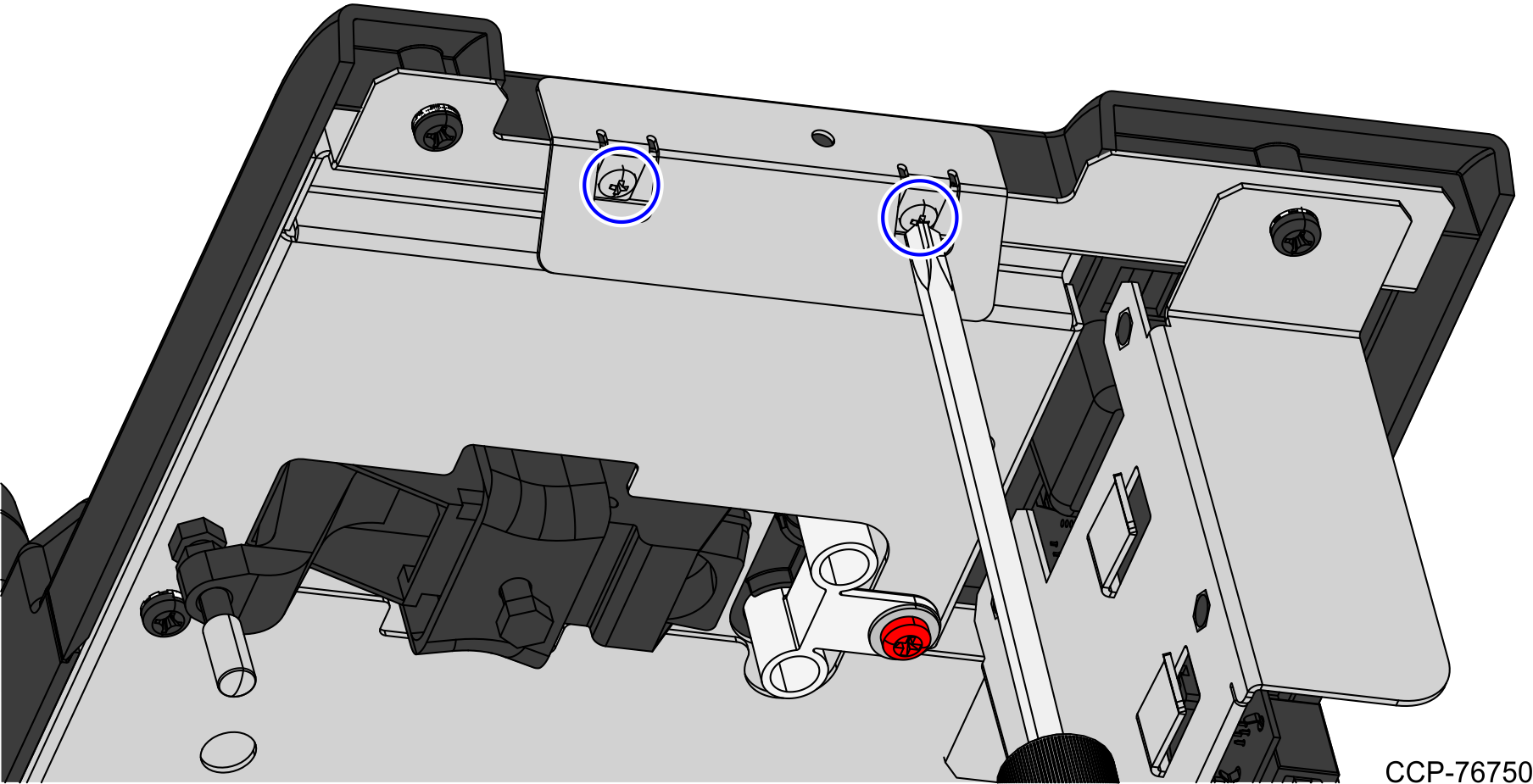 CCP-76750