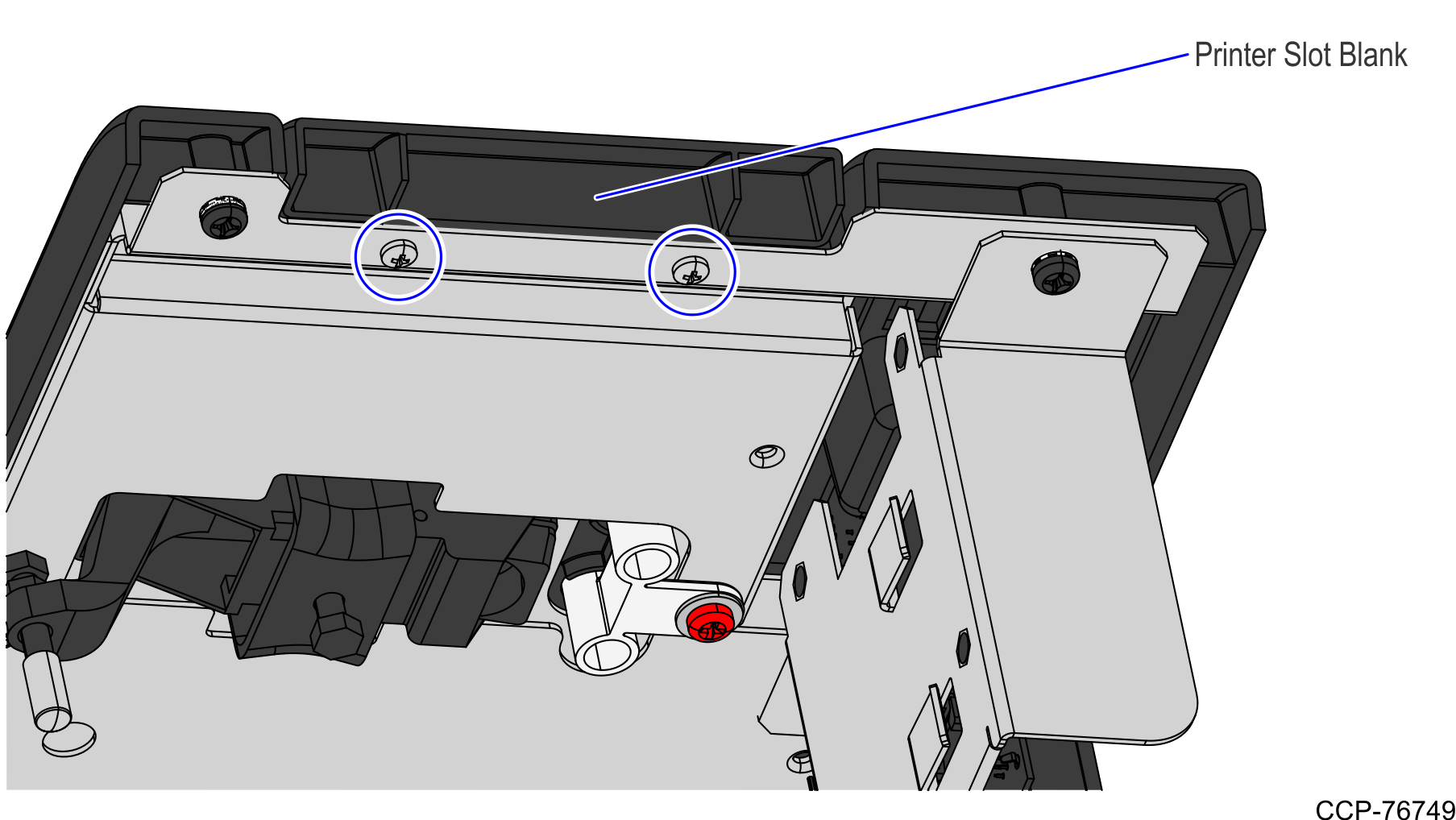 Printer Slot Blank

CCP-76749