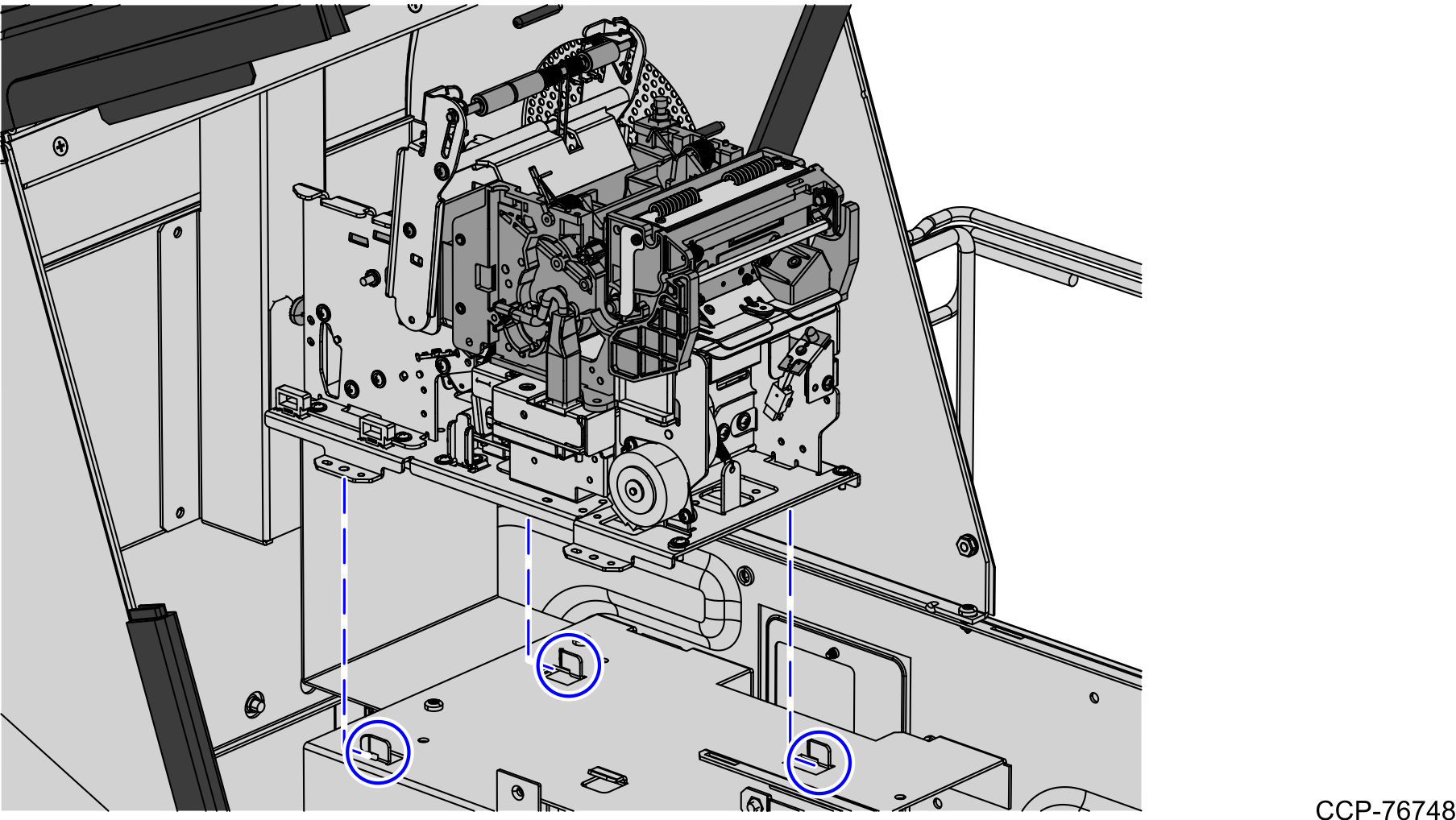 CCP-76748