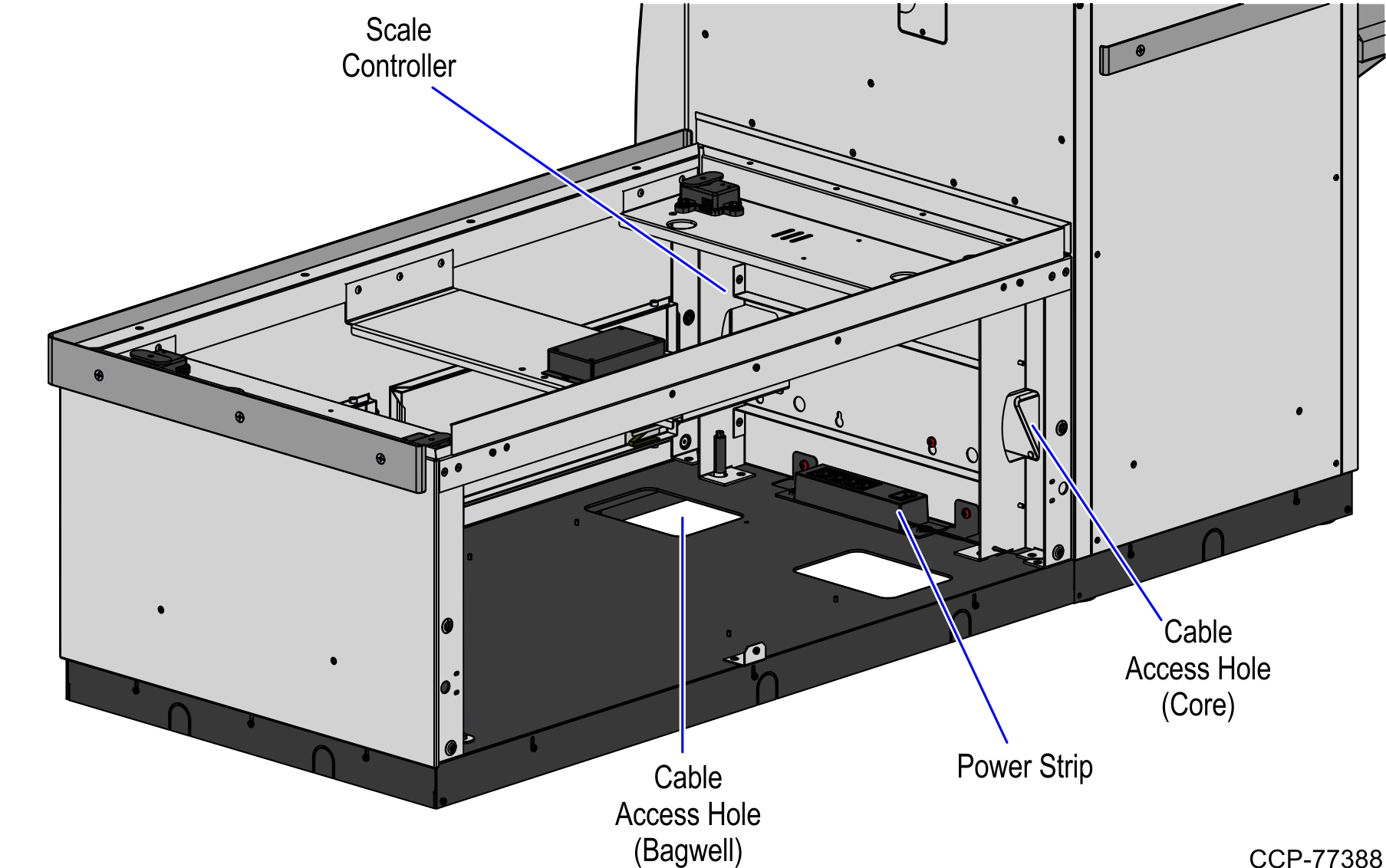 Scale Controller

Cable Access Hole (Core)

Power Strip

Cable Access Hole (Bagwell)

CCP-77388