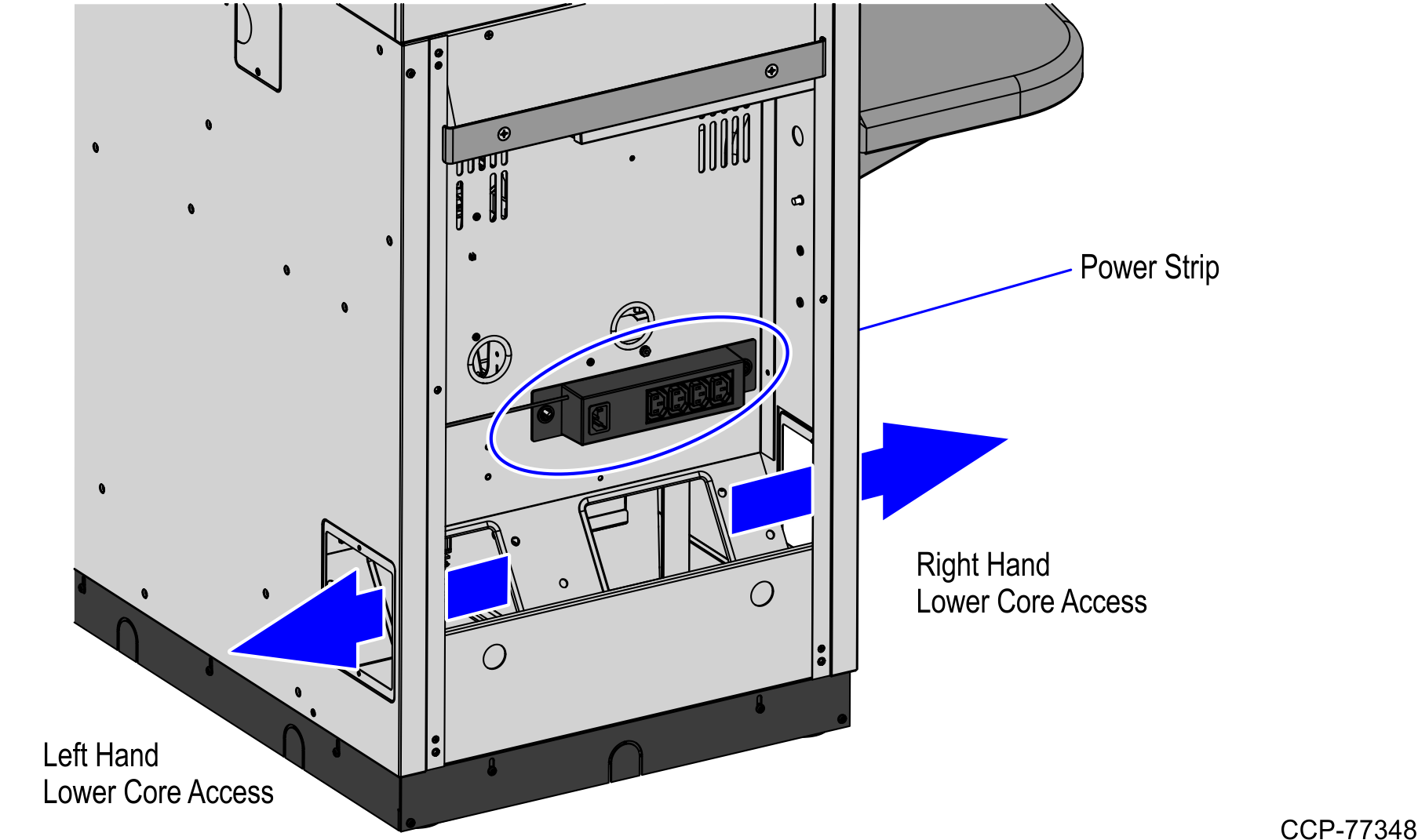 Power Strip

Right Hand
Lower Core Access

Left Hand
Lower Core Access

CCP-77348