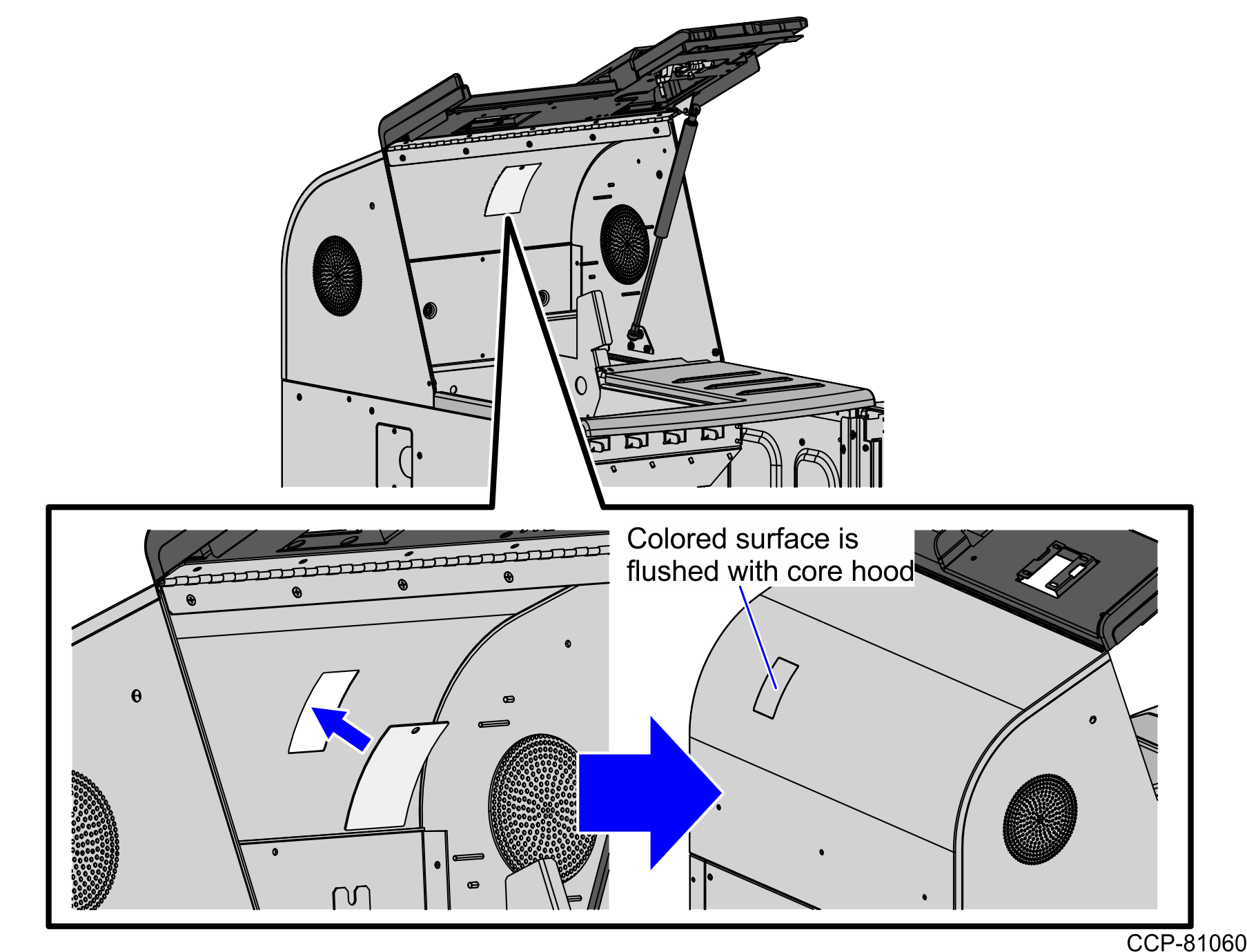 Colored surface is flushed with core hood

CCP-81060