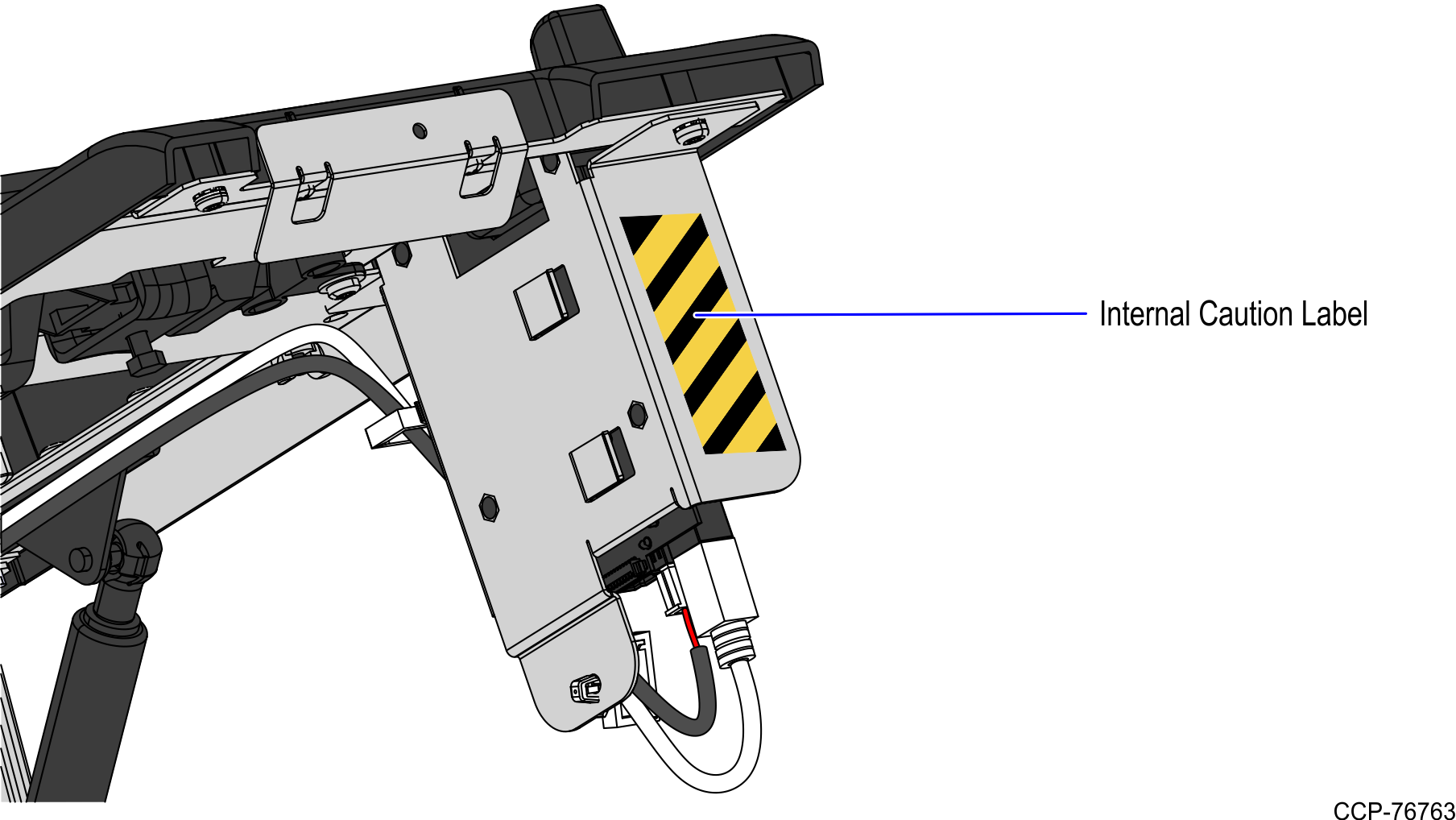 Internal Caution Label

CCP-76763