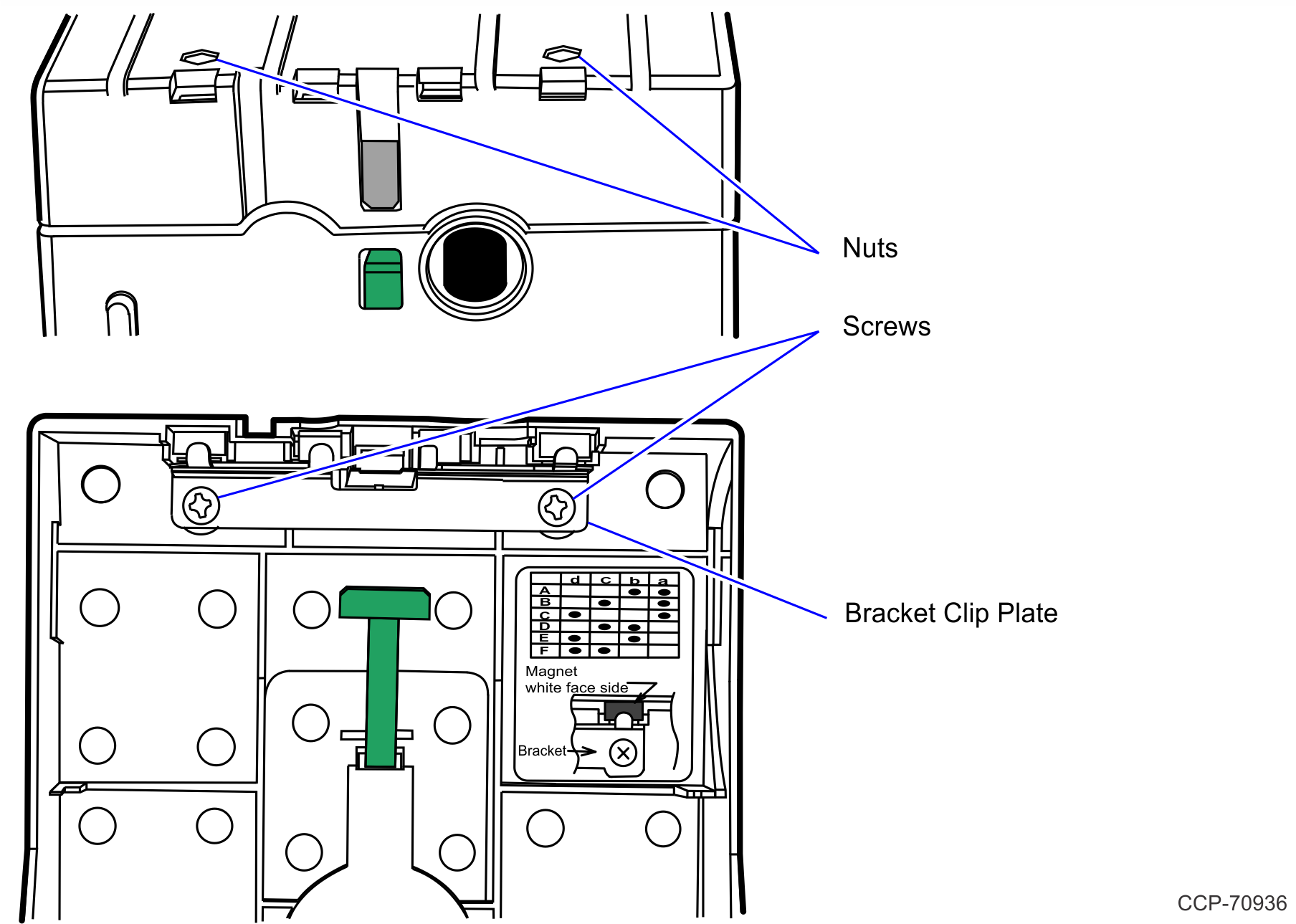 Nuts

Screws

Bracket Clip Plate

| | d | c | b | a |
|---|---|---|---|---|
| A | | | ● | ● |
| B | | ● | | ● |
| C | ● | | | ● |
| D | | ● | ● | |
| E | ● | | ● | |
| F | ● | ● | | |

Magnet
white face side

Bracket

CCP-70936