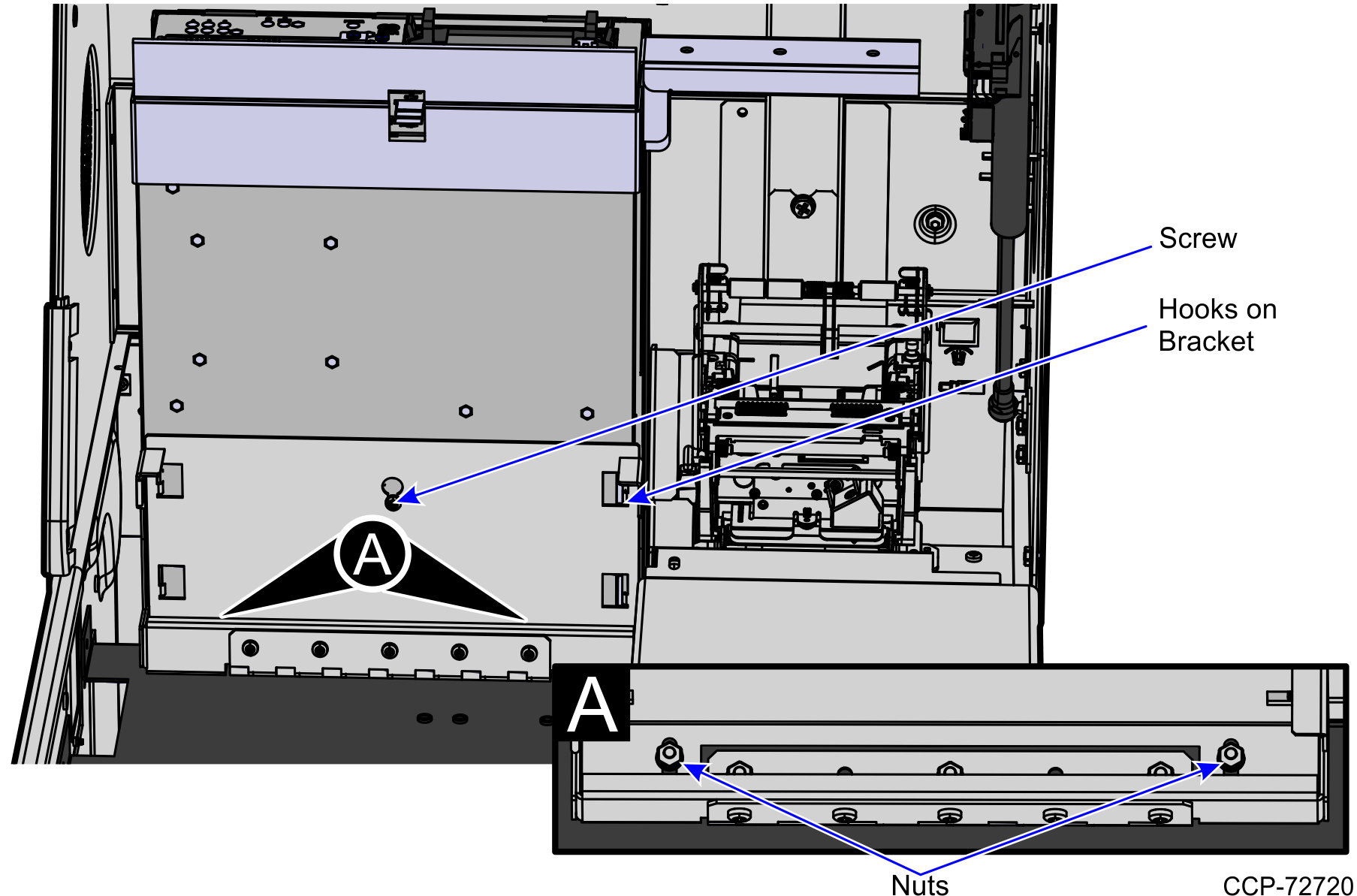 Screw

Hooks on Bracket

A

A

Nuts

CCP-72720