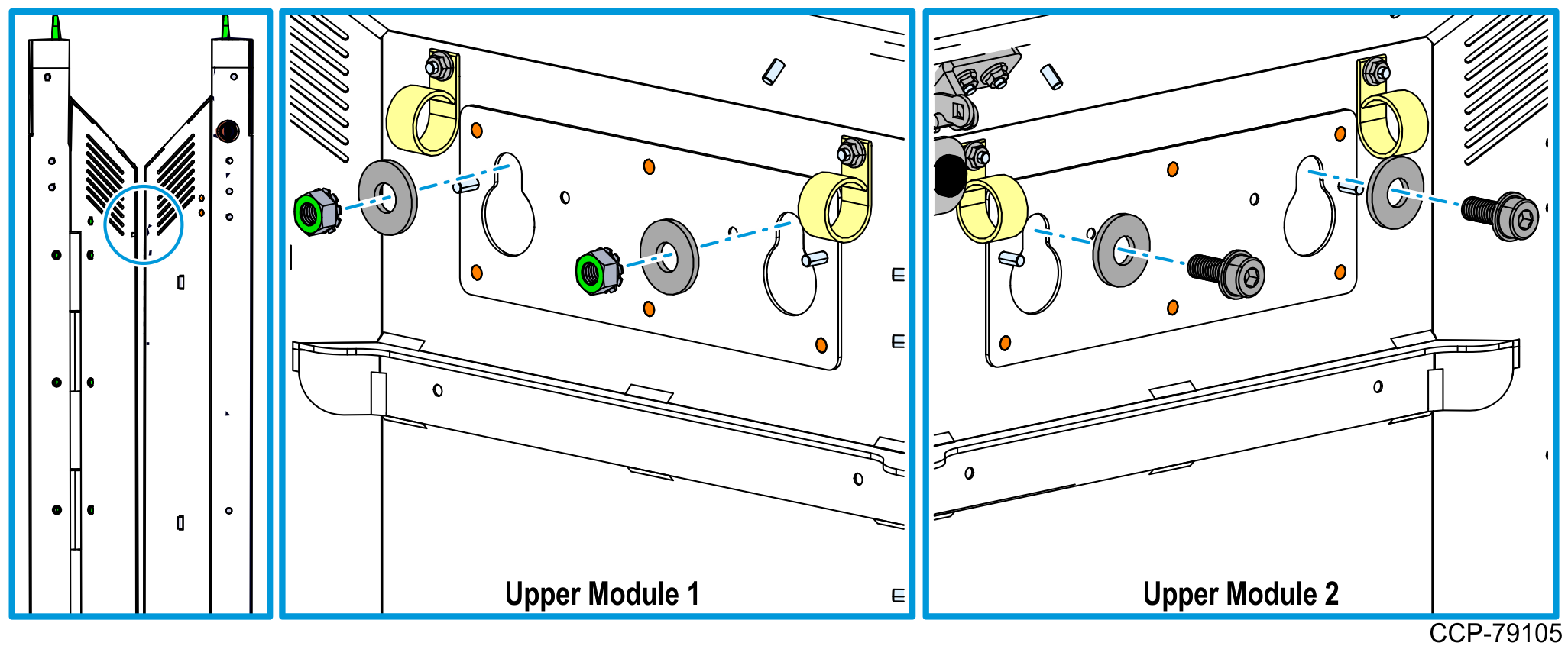 Upper Module 1

Upper Module 2

CCP-79105