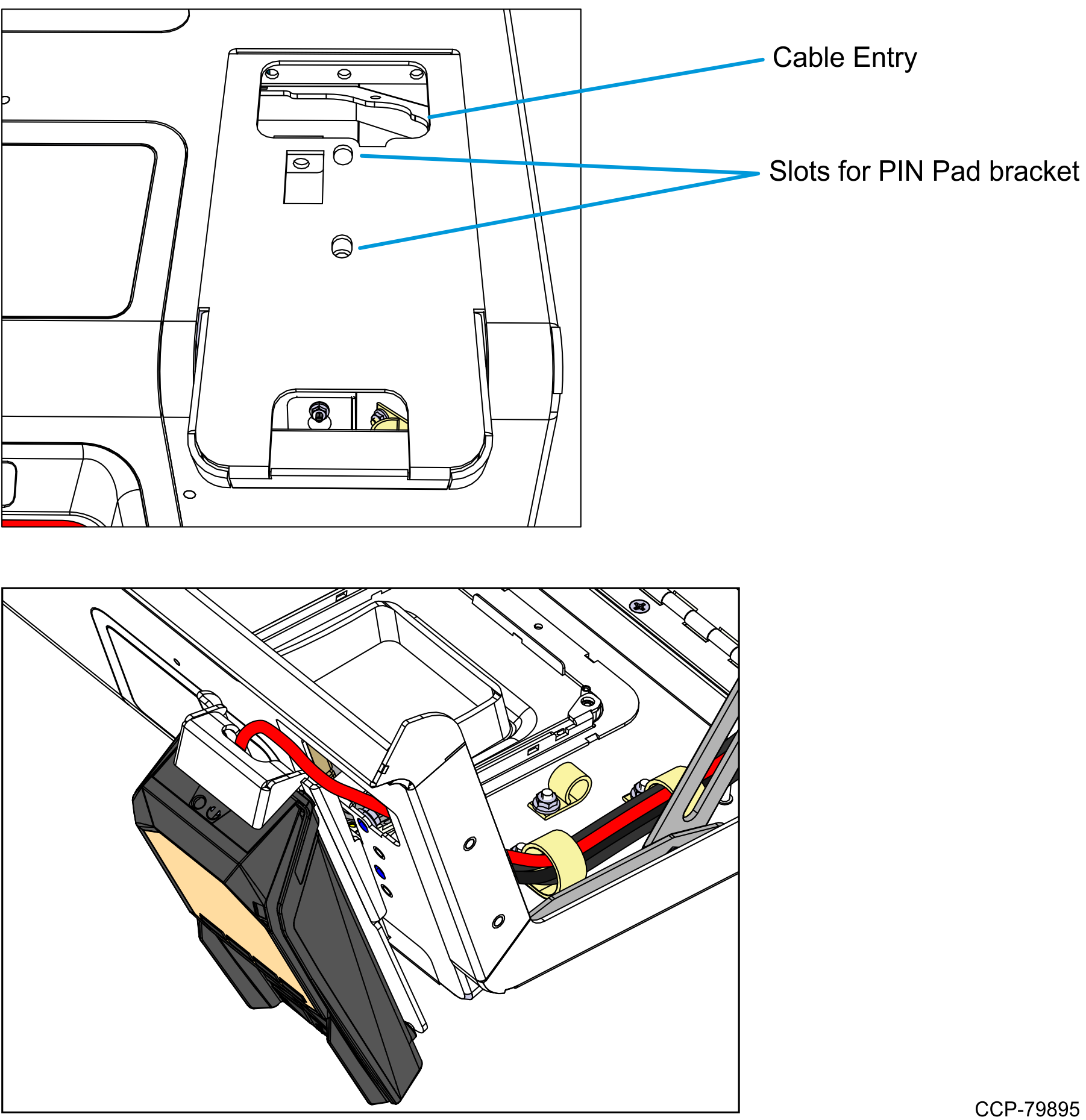 Cable Entry

Slots for PIN Pad bracket

CCP-79895