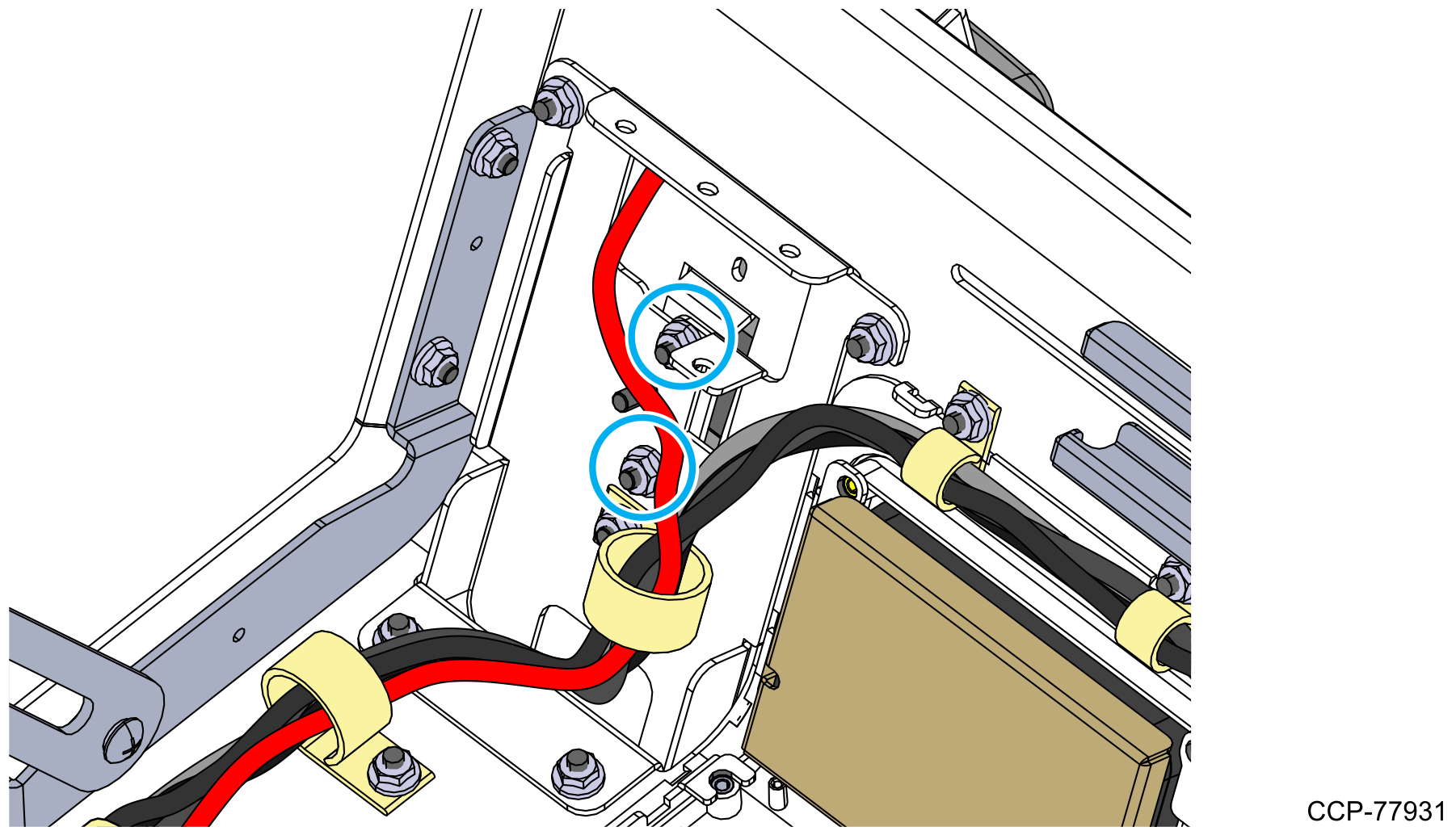 CCP-77931