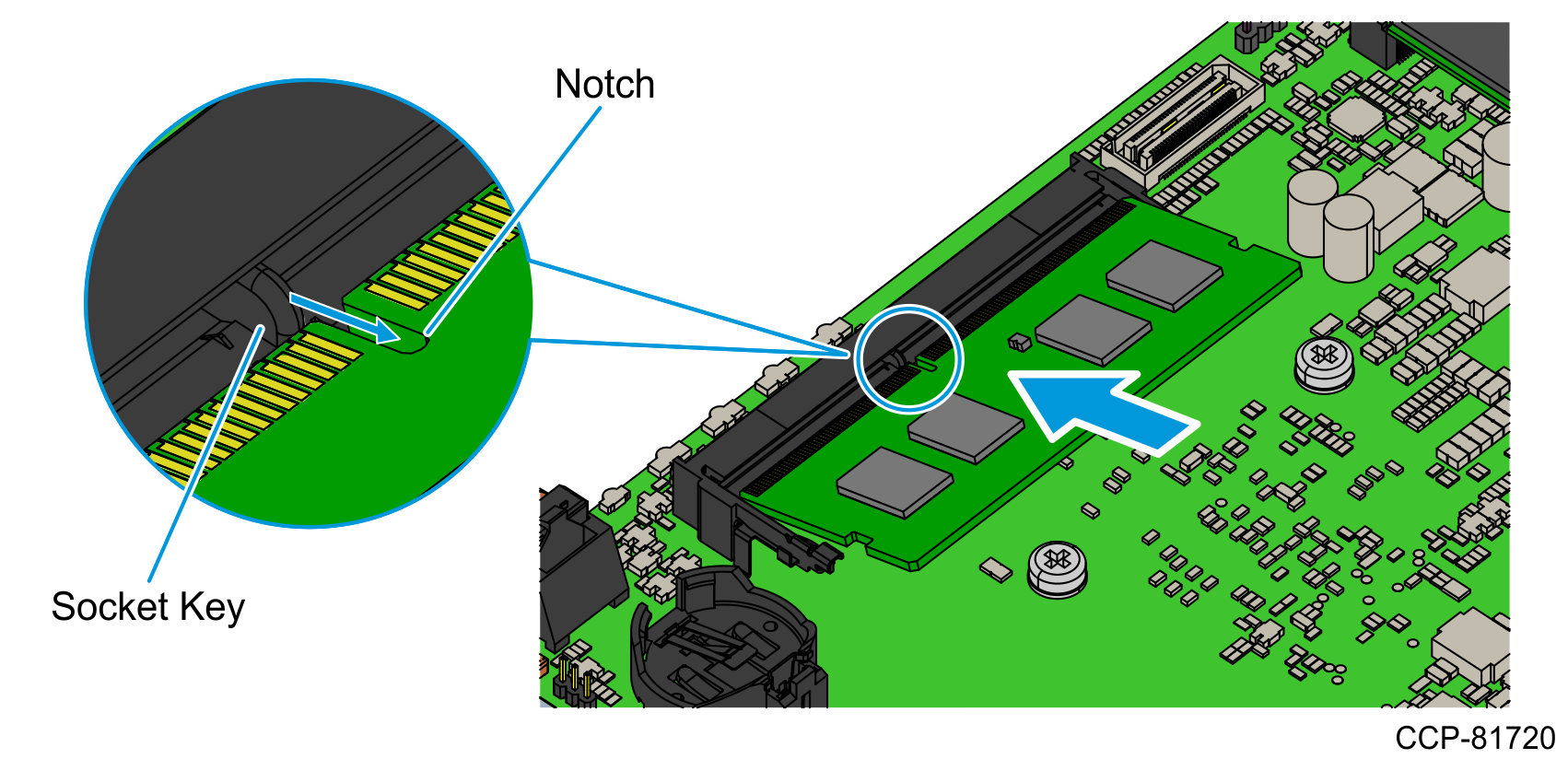 Notch

Socket Key

CCP-81720