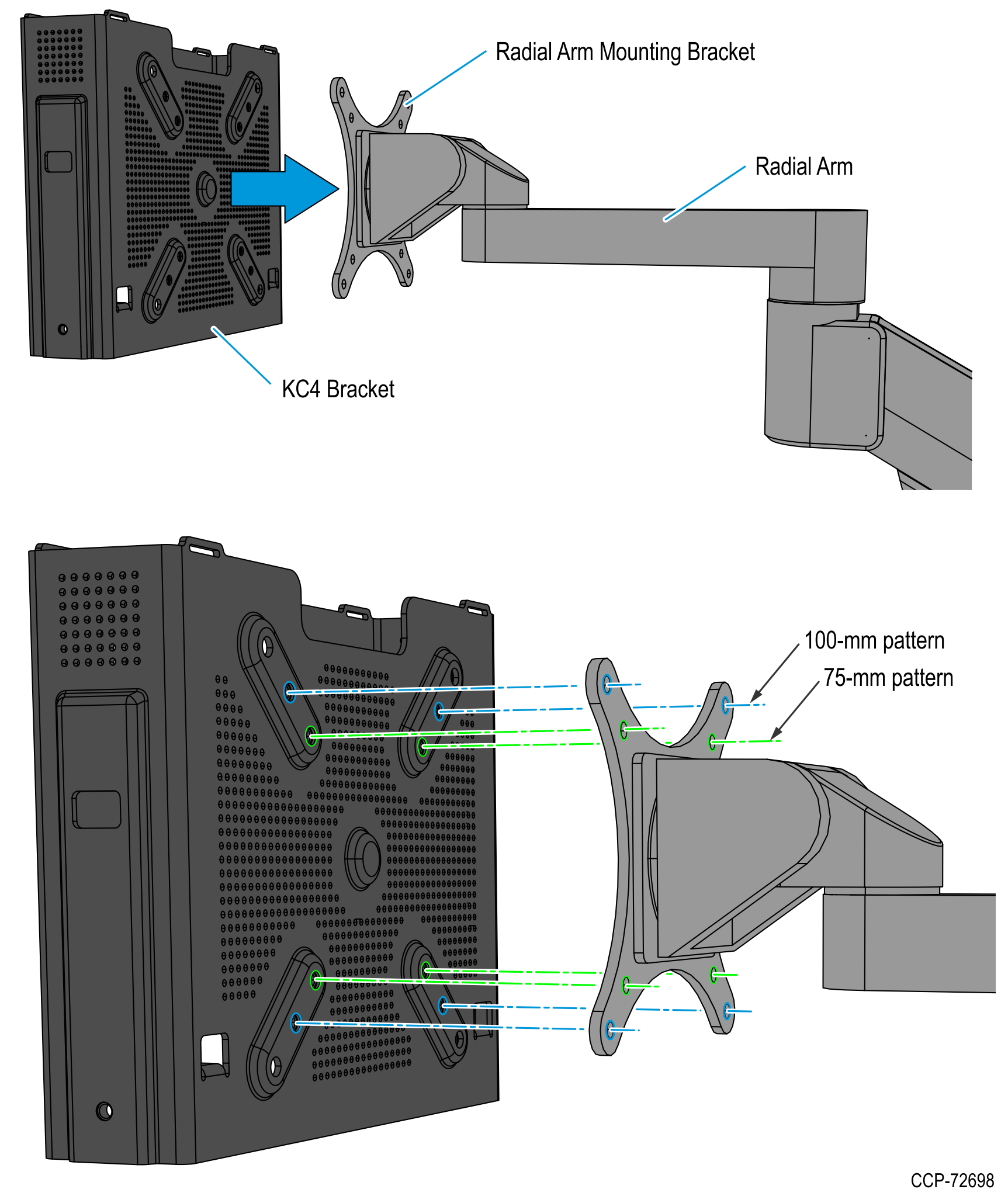 Radial Arm Mounting Bracket

Radial Arm

KC4 Bracket

100-mm pattern

75-mm pattern

CCP-72698