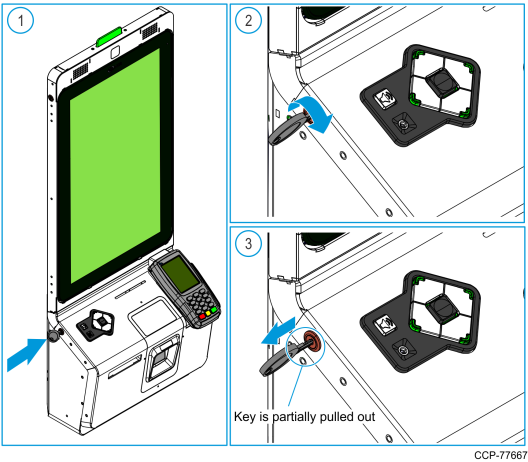 1

2

3

Key is partially pulled out

CCP-77667